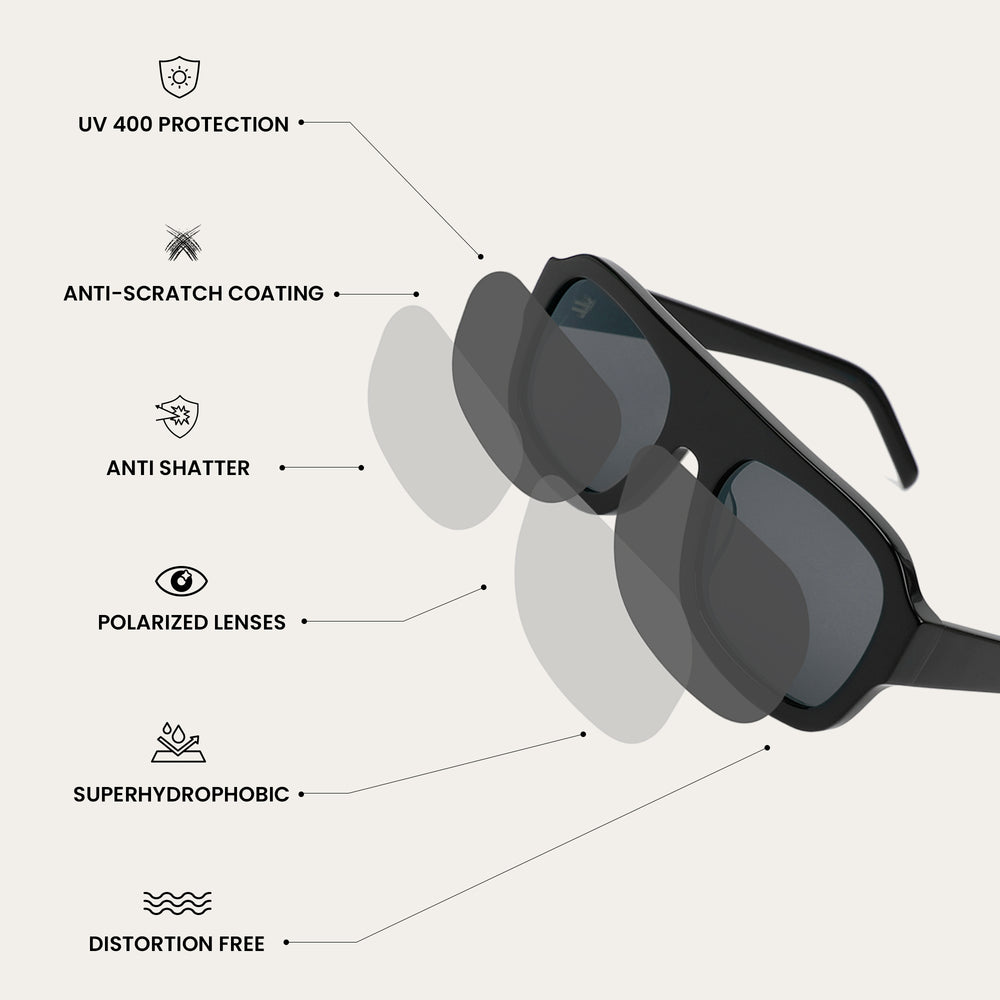 UV 400 PROTECTION

ANTI-SCRATCH COATING

ANTI SHATTER

POLARIZED LENSES

SUPERHYDROPHOBIC

DISTORTION FREE